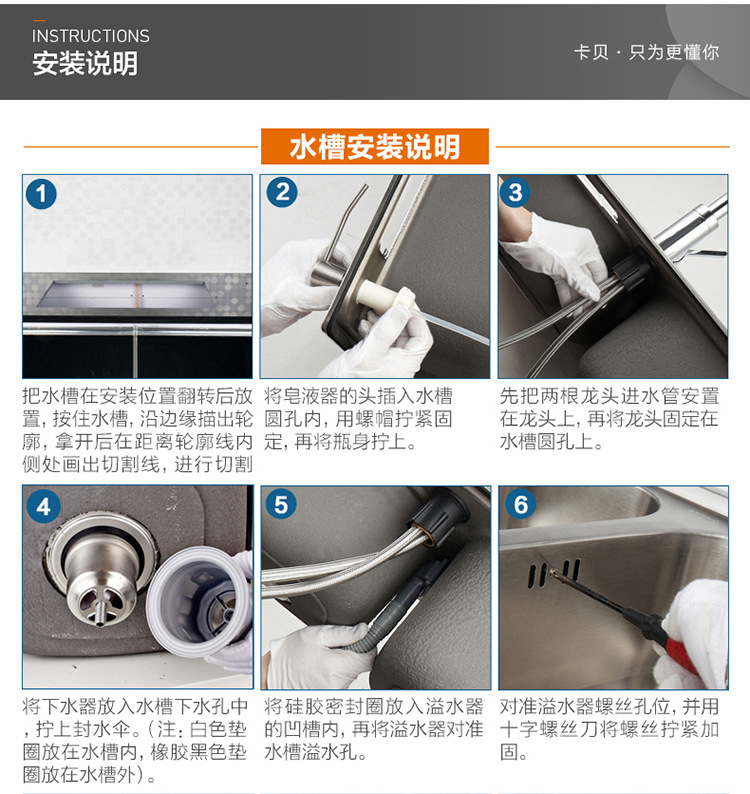 INSTRUCTIONS
安装说明

卡贝 · 只为更懂你

水槽安装说明

1

把水槽在安装位置翻转后放置，按住水槽，沿边缘描出轮廓，拿开后在距离轮廓线内侧处画出切割线，进行切割

2

将皂液器的头插入水槽圆孔内，用螺帽拧紧固定，再将瓶身拧上。

3

先把两根龙头进水管安置在龙头上，再将龙头固定在水槽圆孔上。

4

将下水器放入水槽下水孔中，拧上封水伞。（注：白色垫圈放在水槽内，橡胶黑色垫圈放在水槽外）。

5

将硅胶密封圈放入溢水器的凹槽内，再将溢水器对准水槽溢水孔。

6

对准溢水器螺丝孔位，并用十字螺丝刀将螺丝拧紧加固。