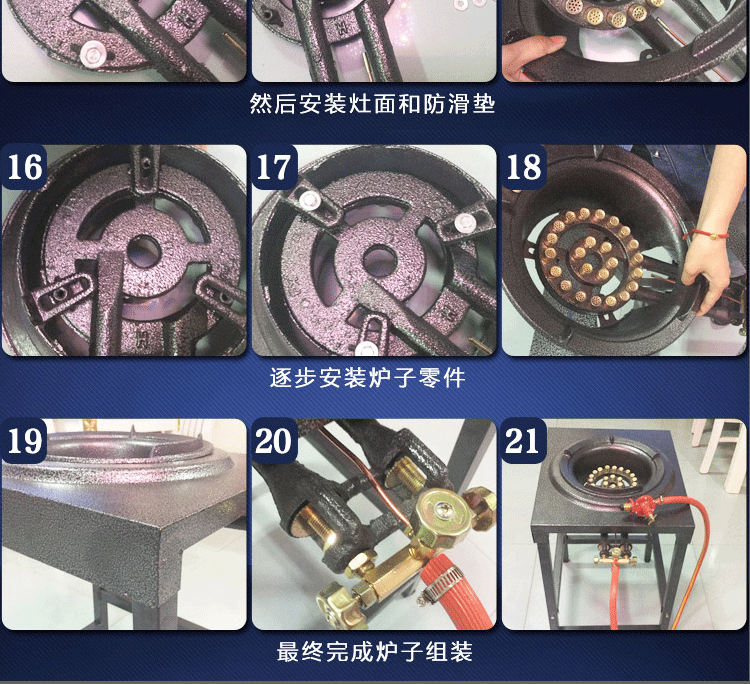 然后安装灶面和防滑垫

16
17
18

逐步安装炉子零件

19
20
21

最终完成炉子组装